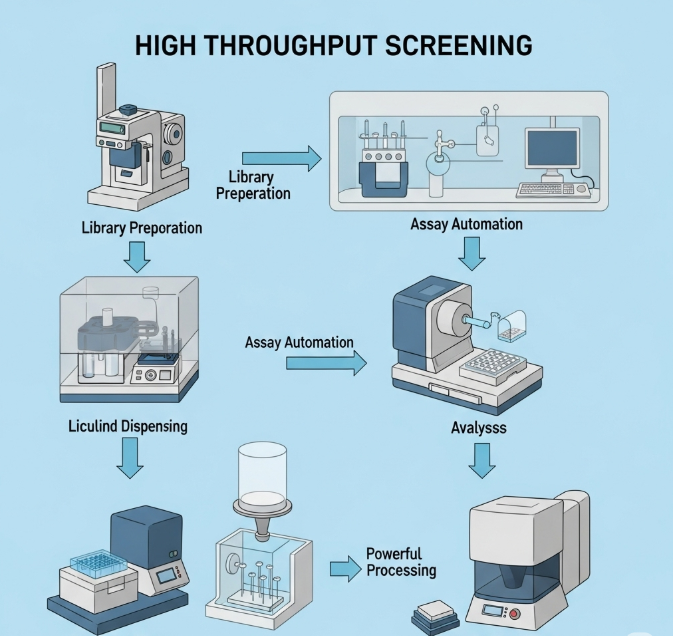 HIGH THROUGHPUT SCREENING

Library Preperation

Library Preporation

Assay Automation

Assay Automation

Liculind Dispensing

Avalysss

Powerful Processing